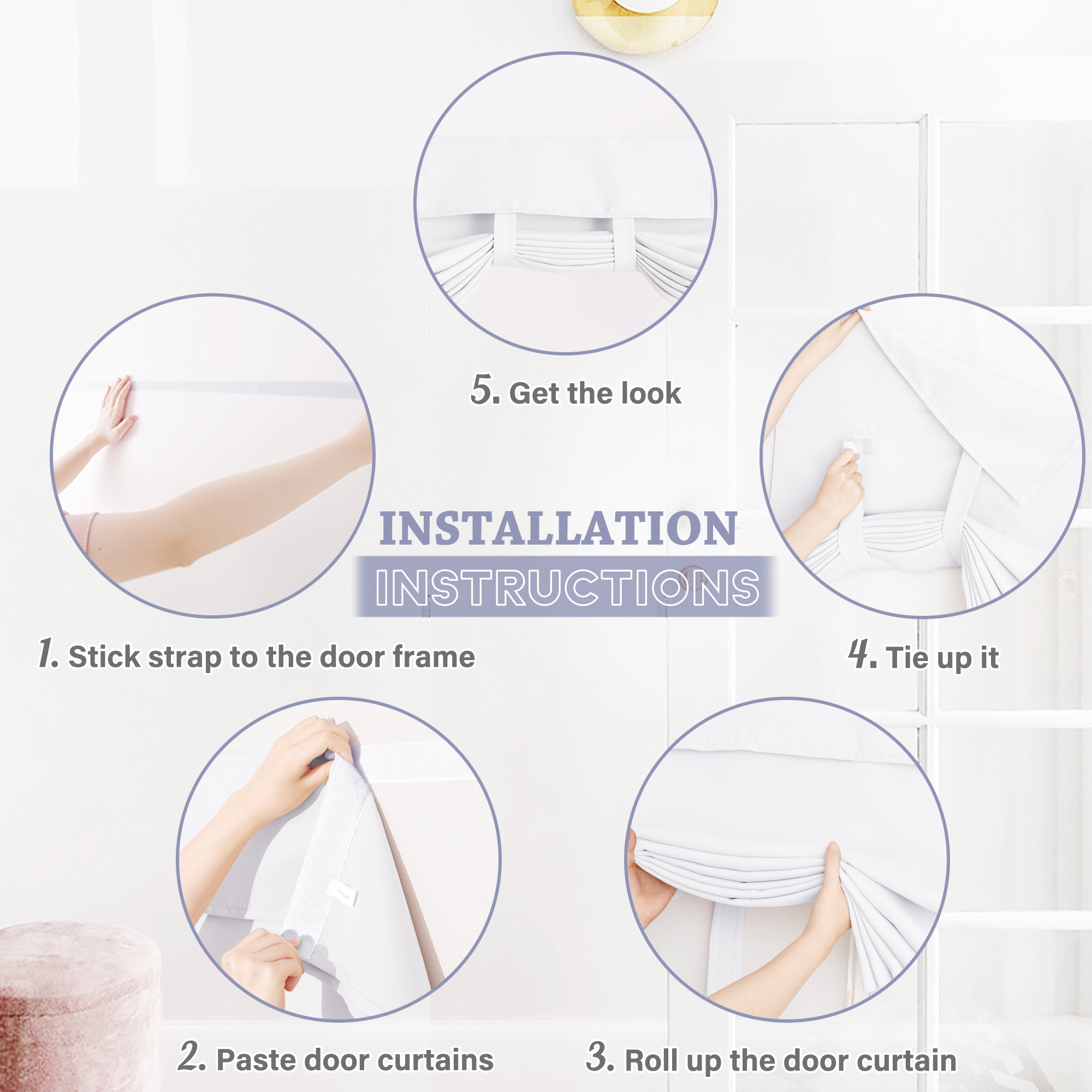 5. Get the look

INSTALLATION
INSTRUCTIONS

1. Stick strap to the door frame

4. Tie up it

2. Paste door curtains

3. Roll up the door curtain