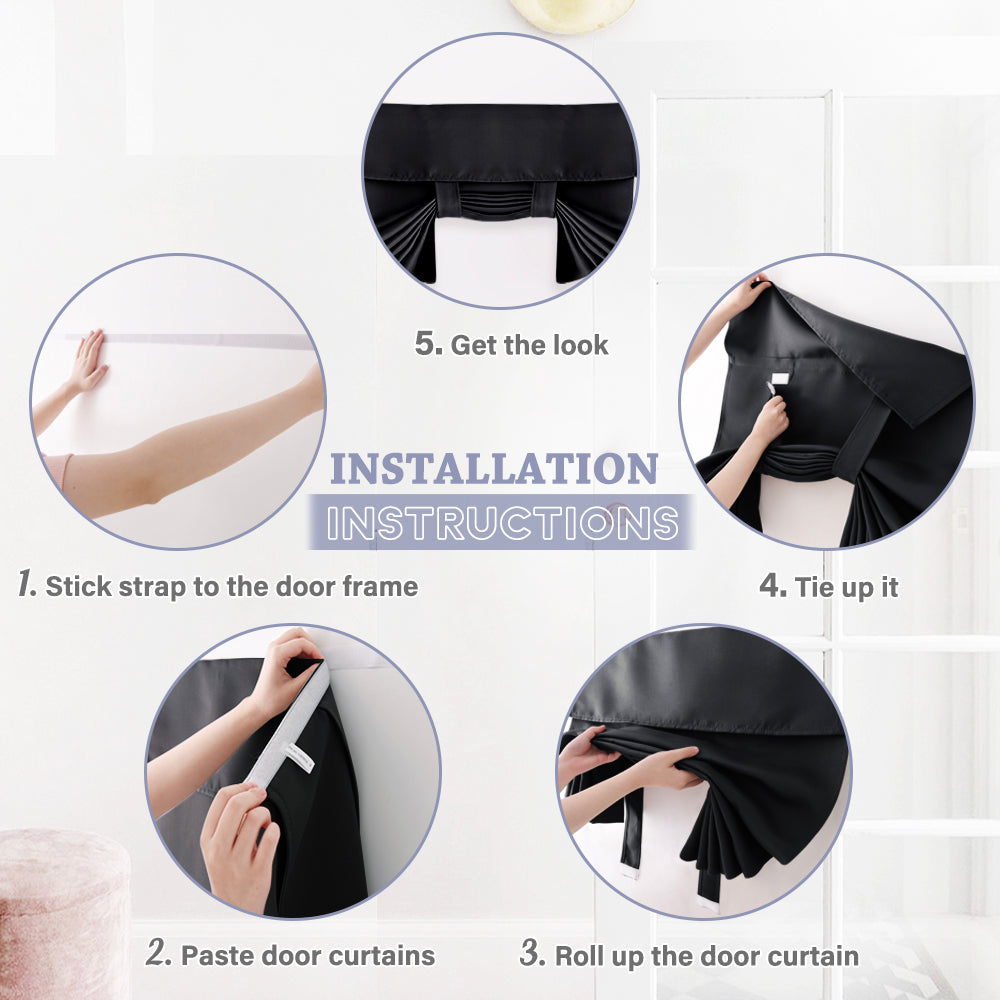 5. Get the look

INSTALLATION
INSTRUCTIONS

1. Stick strap to the door frame

4. Tie up it

2. Paste door curtains

3. Roll up the door curtain