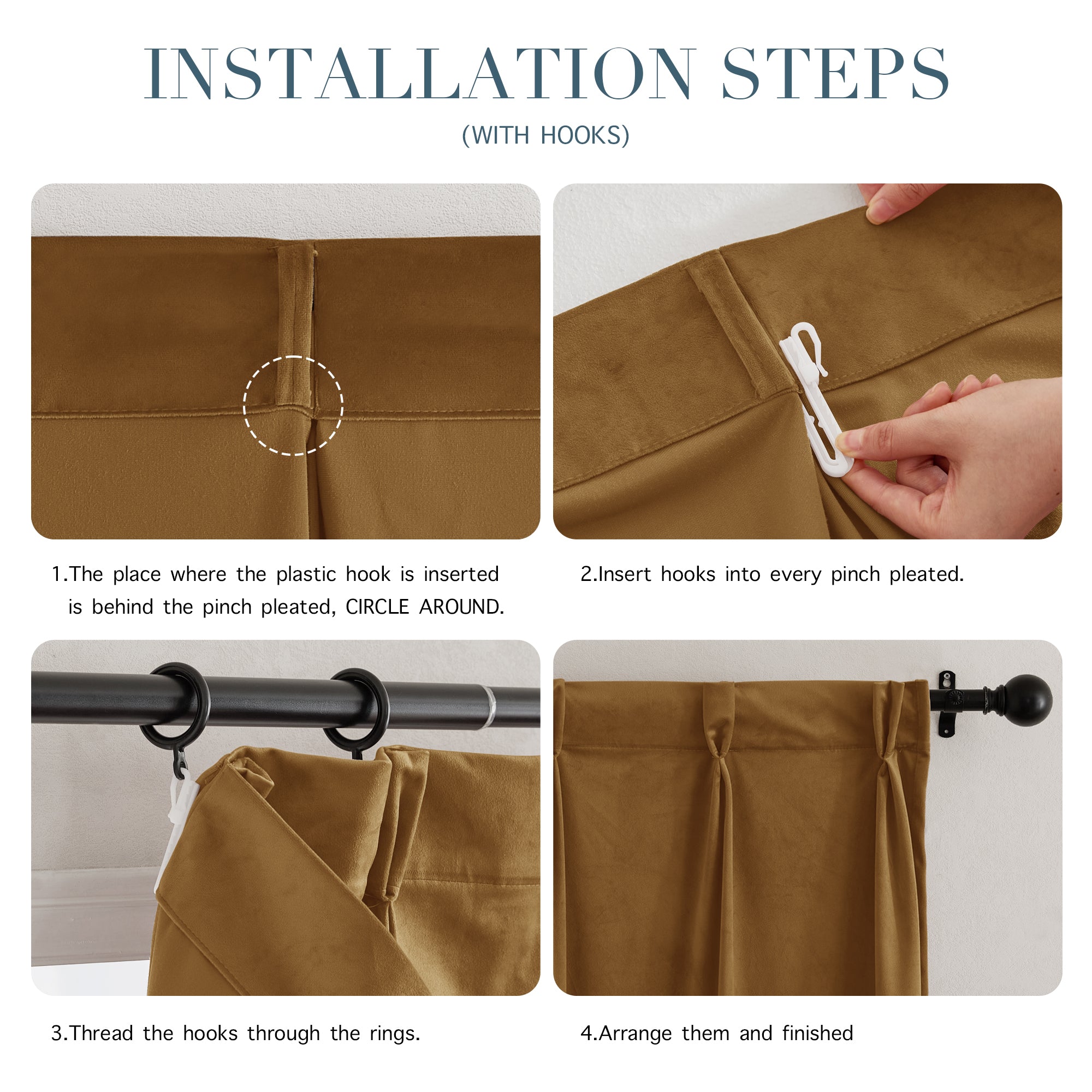 INSTALLATION STEPS

(WITH HOOKS)

1.The place where the plastic hook is inserted is behind the pinch pleated, CIRCLE AROUND.

2.Insert hooks into every pinch pleated.

3.Thread the hooks through the rings.

4.Arrange them and finished