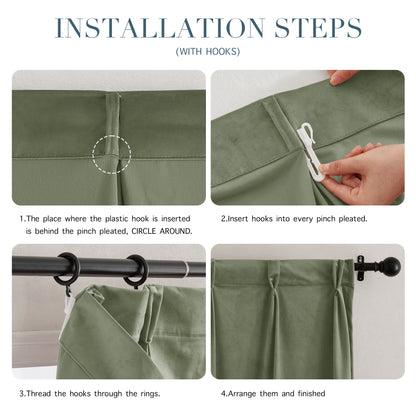 INSTALLATION STEPS

(WITH HOOKS)

1.The place where the plastic hook is inserted is behind the pinch pleated, CIRCLE AROUND.

2.Insert hooks into every pinch pleated.

3.Thread the hooks through the rings.

4.Arrange them and finished